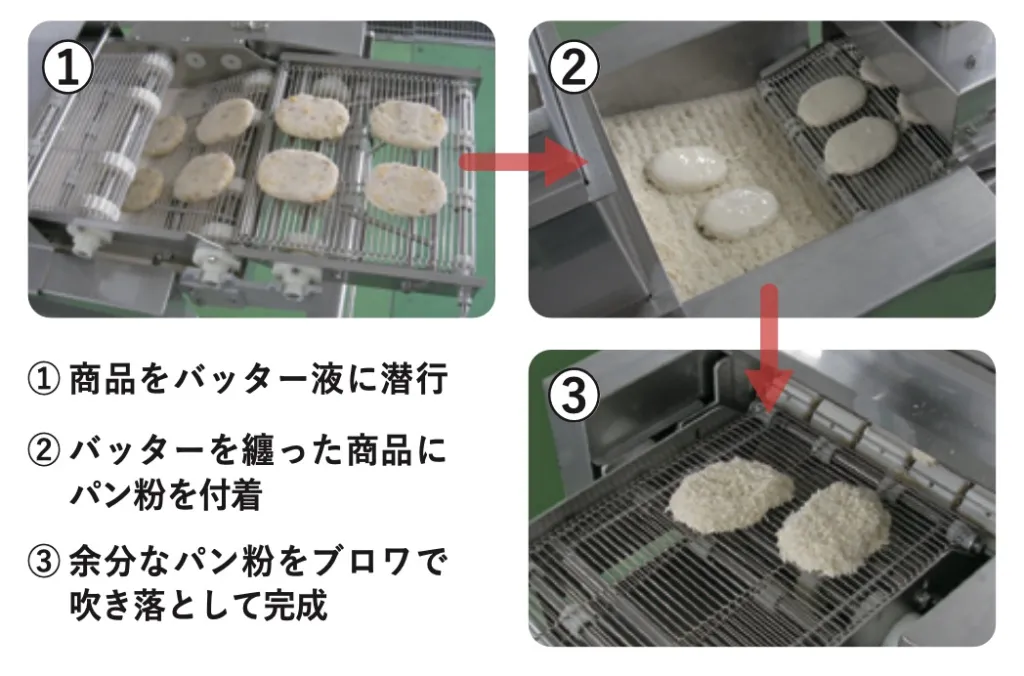 ①

②

③

① 商品をバッター液に潜行

② バッターを纏った商品にパン粉を付着

③ 余分なパン粉をブロワで吹き落として完成